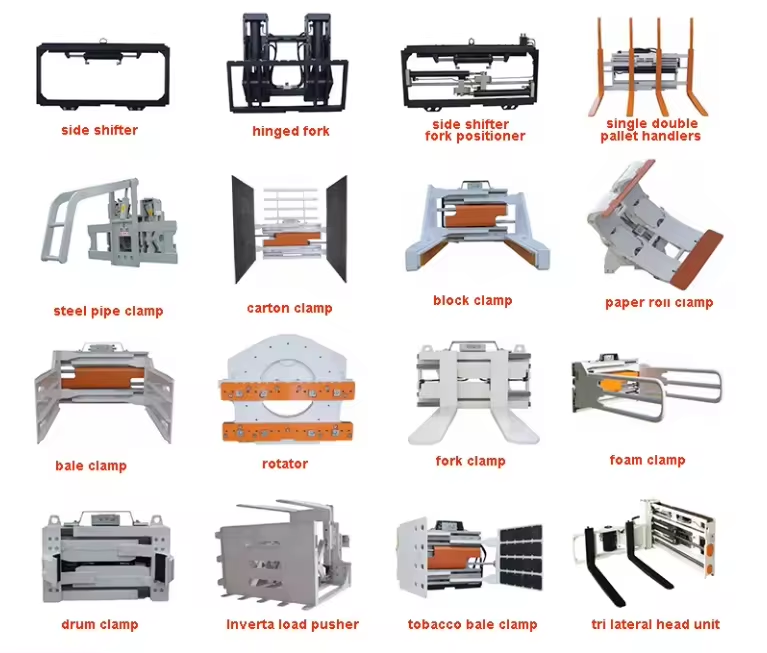 side shifter

hinged fork

side shifter
fork positioner

single double
pallet handlers

steel pipe clamp

carton clamp

block clamp

paper roll clamp

bale clamp

rotator

fork clamp

foam clamp

drum clamp

inverta load pusher

tobacco bale clamp

tri lateral head unit